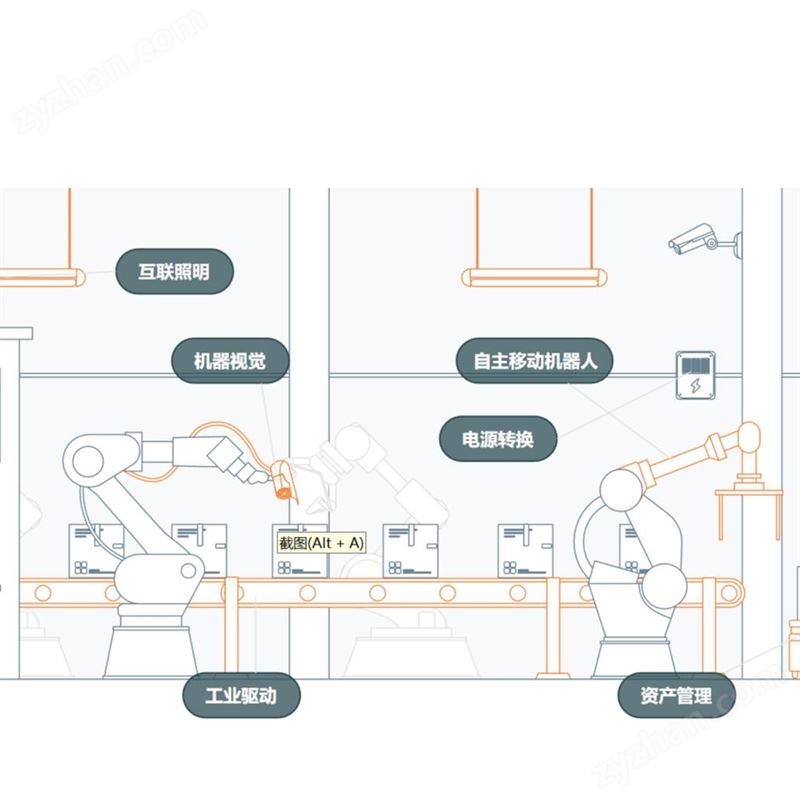 zyzhan.com

互联照明

机器视觉

自主移动机器人

电源转换

截图(Alt + A)

工业驱动

资产管理

zyzhan.com